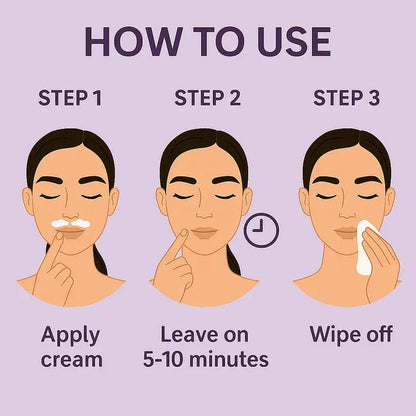 HOW TO USE

STEP 1

Apply cream

STEP 2

Leave on 5-10 minutes

STEP 3

Wipe off